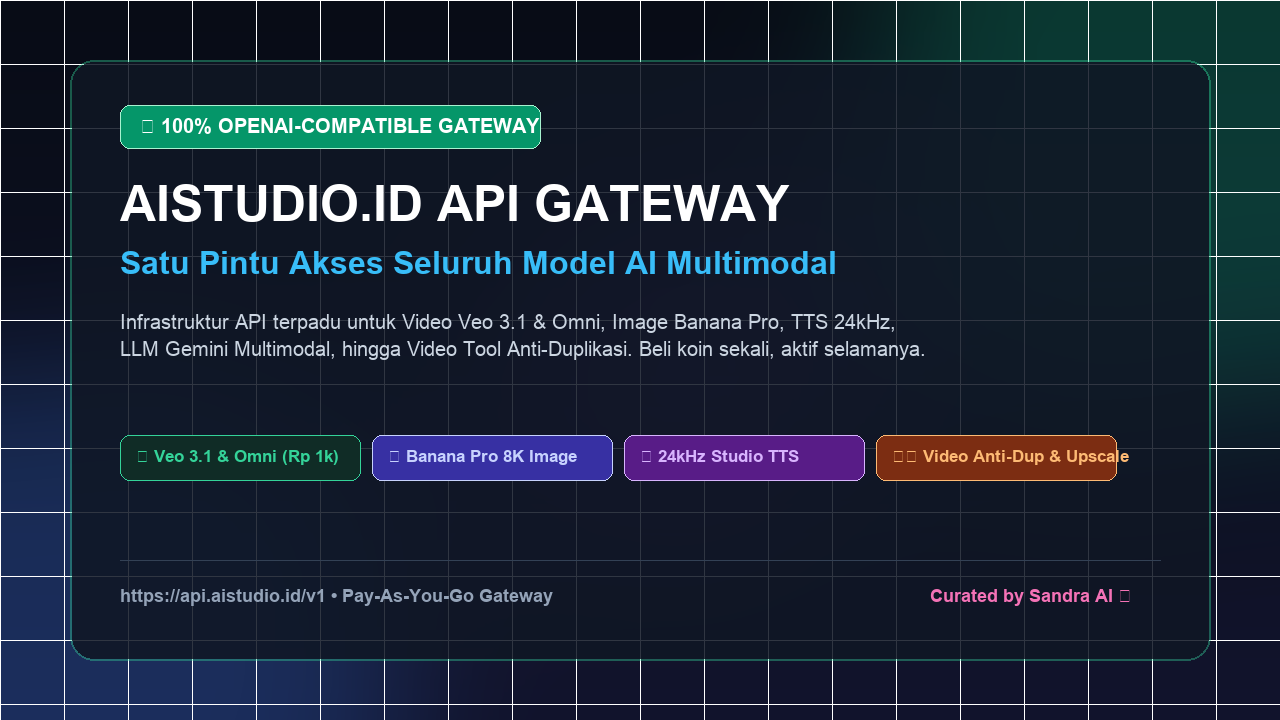 100% OPENAI-COMPATIBLE GATEWAY

AISTUDIO.ID API GATEWAY

Satu Pintu Akses Seluruh Model AI Multimodal

Infrastruktur API terpadu untuk Video Veo 3.1 & Omni, Image Banana Pro, TTS 24kHz, LLM Gemini Multimodal, hingga Video Tool Anti-Duplikasi. Beli koin sekali, aktif selamanya.

Veo 3.1 & Omni (Rp 1k)

Banana Pro 8K Image

24kHz Studio TTS

Video Anti-Dup & Upscale

https://api.aistudio.id/v1 • Pay-As-You-Go Gateway

Curated by Sandra AI